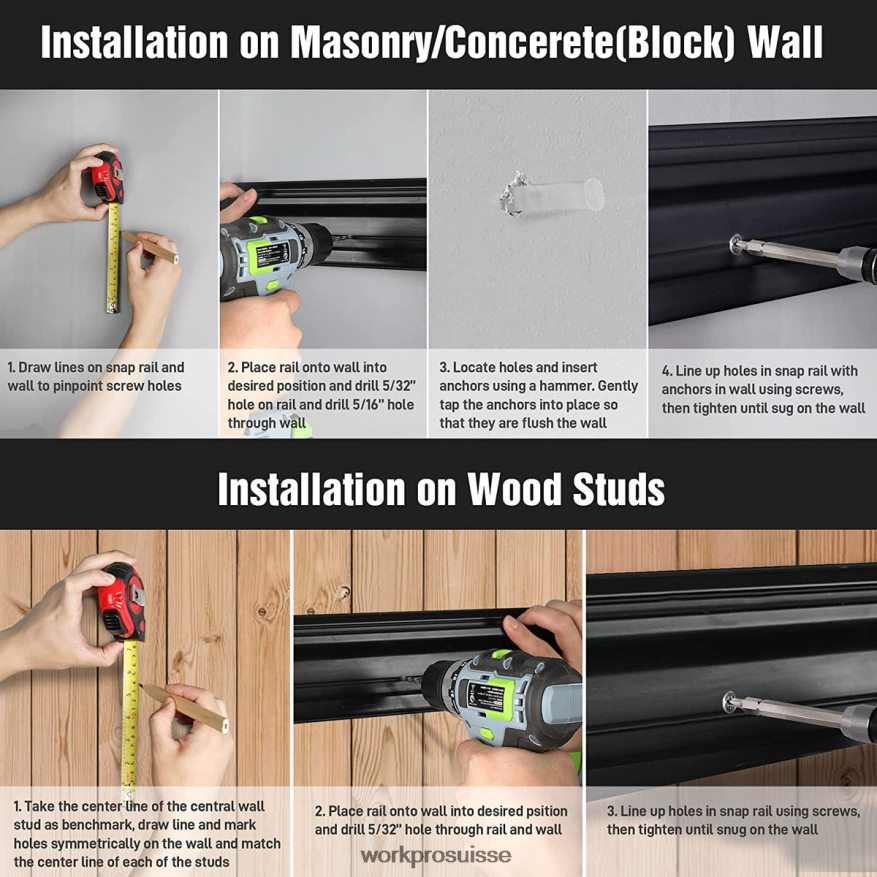 Installation on Masonry/Concerete(Block) Wall

1. Draw lines on snap rail and wall to pinpoint screw holes

2. Place rail onto wall into desired position and drill 5/32" hole on rail and drill 5/16" hole through wall

3. Locate holes and insert anchors using a hammer. Gently tap the anchors into place so that they are flush the wall

4. Line up holes in snap rail with anchors in wall using screws, then tighten until sug on the wall

Installation on Wood Studs

1. Take the center line of the central wall stud as benchmark, draw line and mark holes symmetrically on the wall and match the center line of each of the studs

2. Place rail onto wall into desired psition and drill 5/32" hole through rail and wall

3. Line up holes in snap rail using screws, then tighten until snug on the wall

workprosuisse